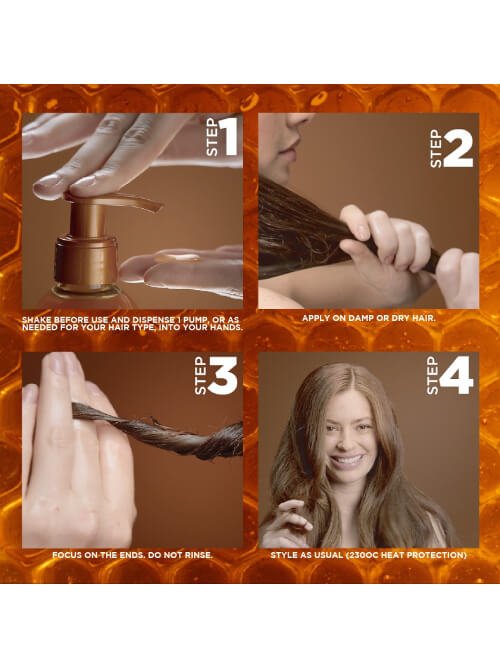 STEP 1

SHAKE BEFORE USE AND DISPENSE 1 PUMP, OR AS NEEDED FOR YOUR HAIR TYPE, INTO YOUR HANDS.

STEP 2

APPLY ON DAMP OR DRY HAIR.

STEP 3

FOCUS ON THE ENDS. DO NOT RINSE.

STEP 4

STYLE AS USUAL (230OC HEAT PROTECTION)